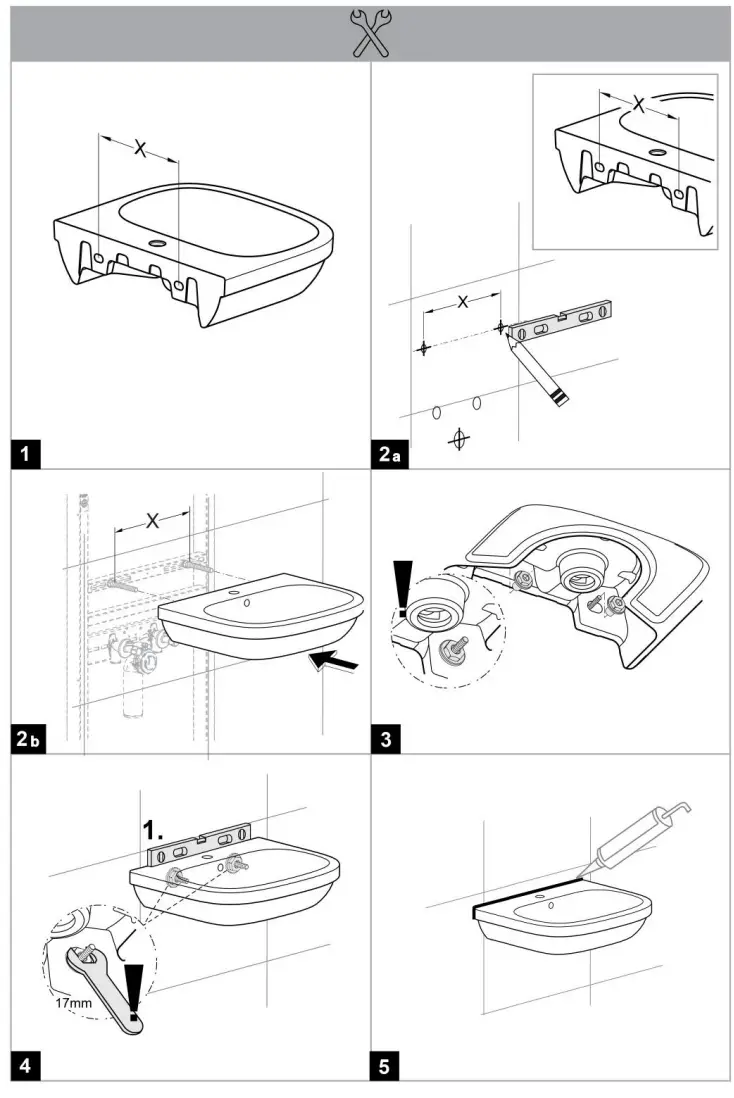 X

1

X

X

2a

X

2b

3

1.

17mm

4

5