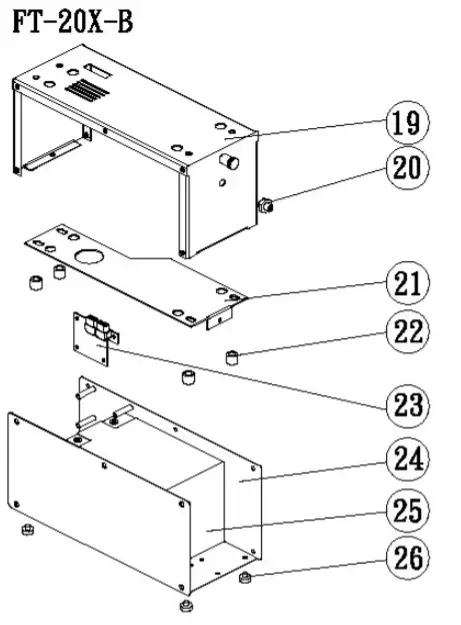 FT-20X-B

19
20
21
22
23
24
25
26