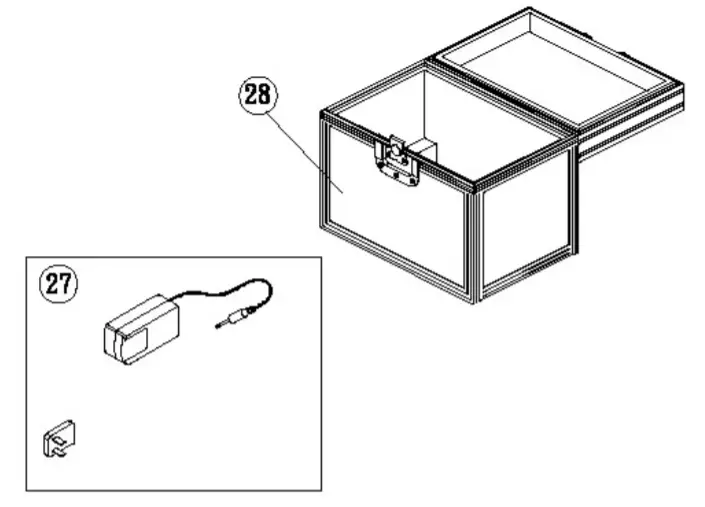 28

27