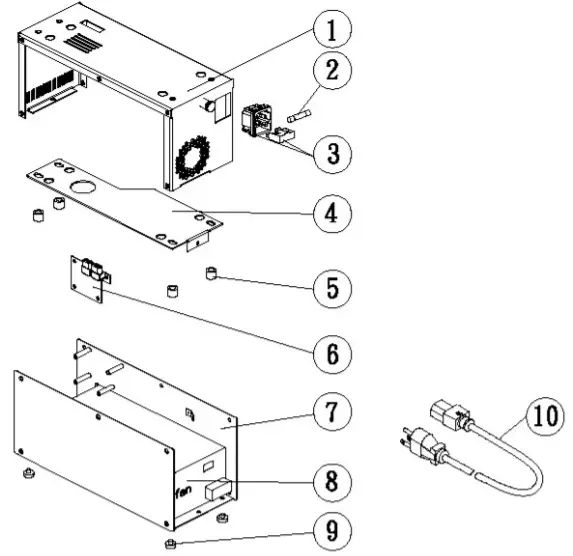 1
2
3
4
5
6
7
8
fan
9
10