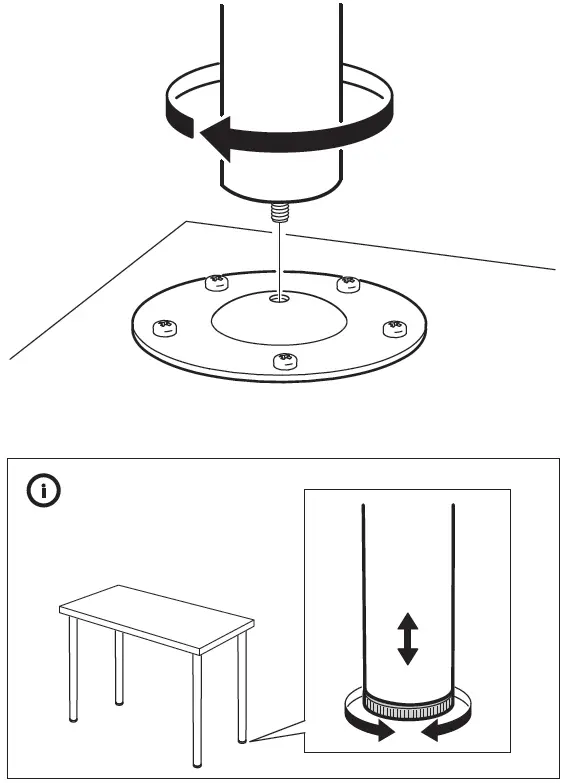 i