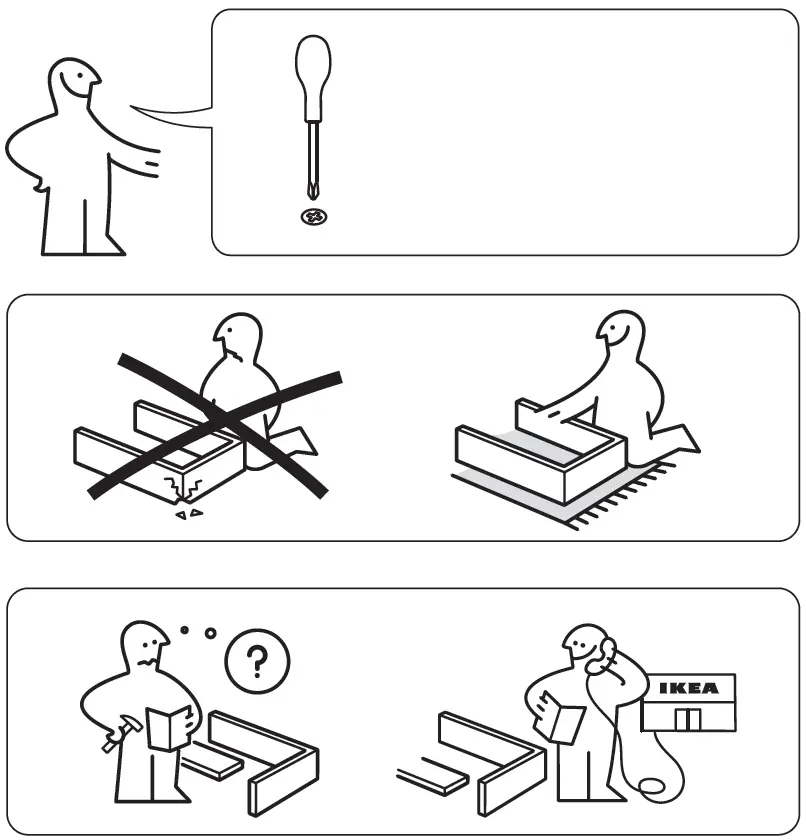 ?

IKEA