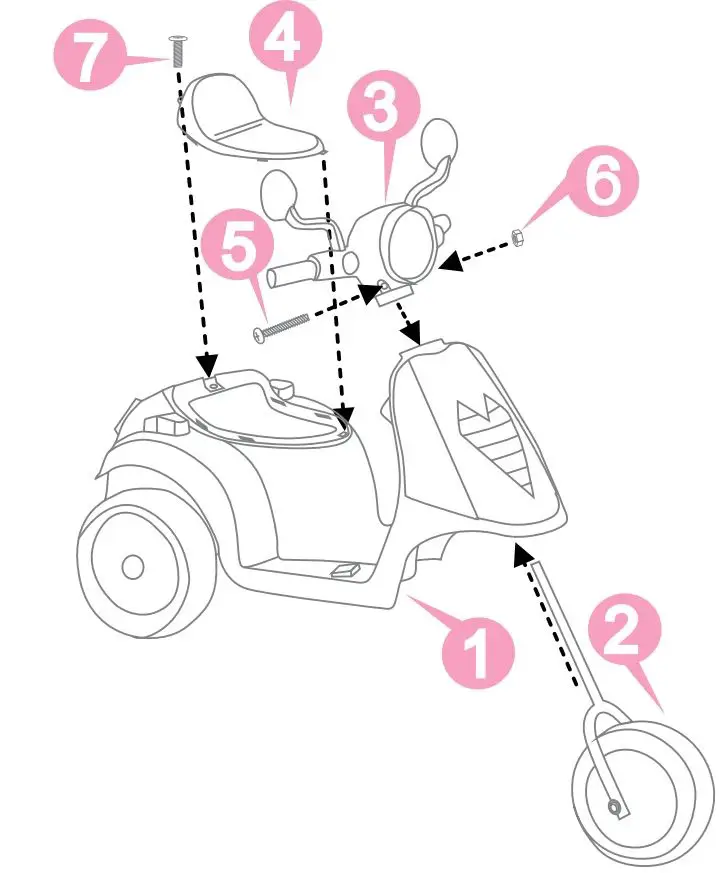 7
4
3
6
5
1
2