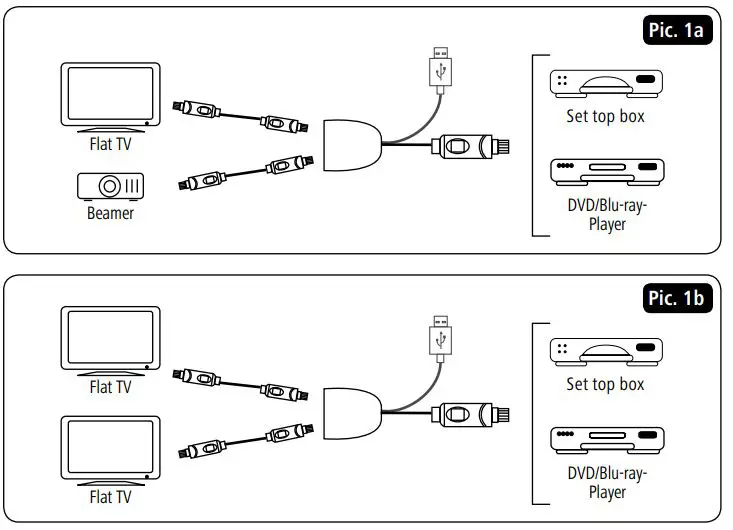 Pic. 1a

Flat TV

Beamer

Set top box

DVD/Blu-ray-Player

Pic. 1b

Flat TV

Flat TV

Set top box

DVD/Blu-ray-Player