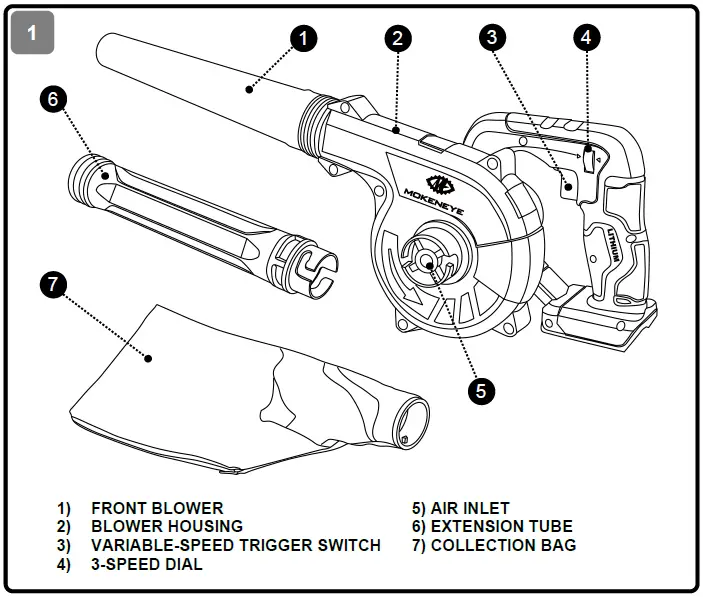 1

1
2
3
4
6
MOKENEYE
LITHIUM
7
5

1) FRONT BLOWER
2) BLOWER HOUSING
3) VARIABLE-SPEED TRIGGER SWITCH
4) 3-SPEED DIAL

5) AIR INLET
6) EXTENSION TUBE
7) COLLECTION BAG