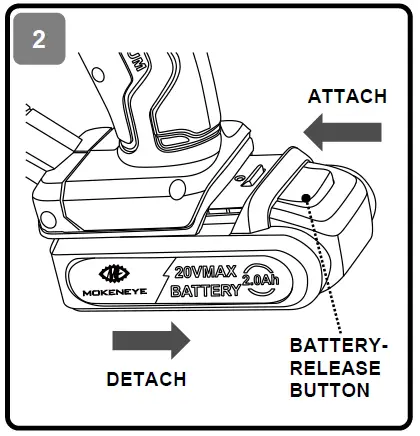 2

ATTACH

MOKENEYE

20VMAX BATTERY 2.0Ah

DETACH

BATTERY-RELEASE BUTTON