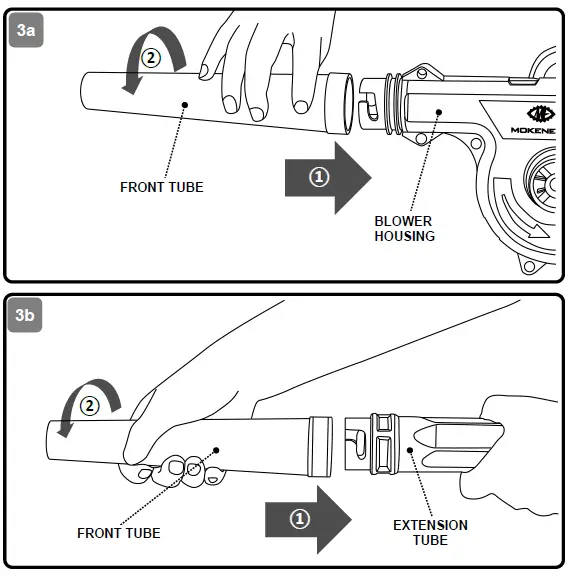 3a

2

MOKENE

FRONT TUBE

1

BLOWER HOUSING

3b

2

FRONT TUBE

1

EXTENSION TUBE