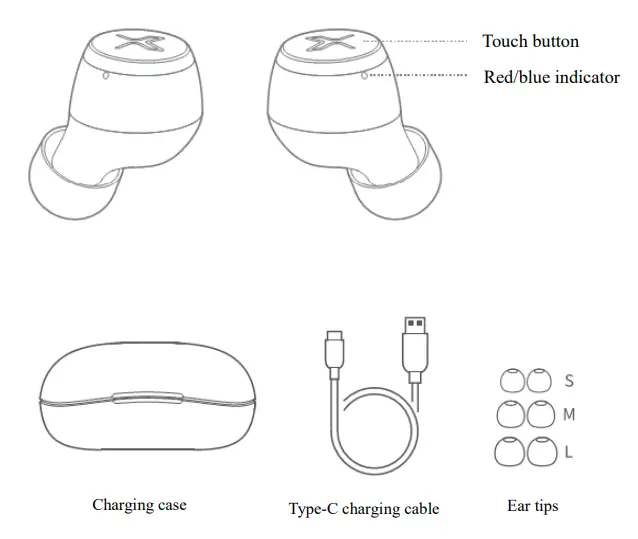 Touch button
Red/blue indicator

S
M
L

Charging case
Type-C charging cable
Ear tips