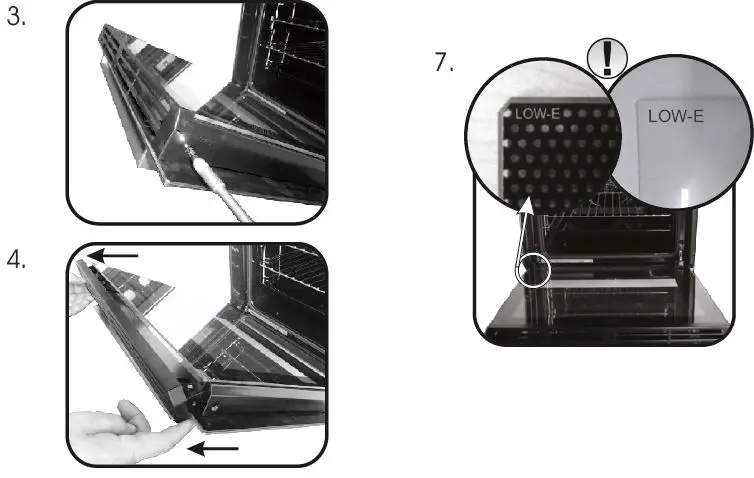 3.

4.

7.

!

LOW-E

LOW-E