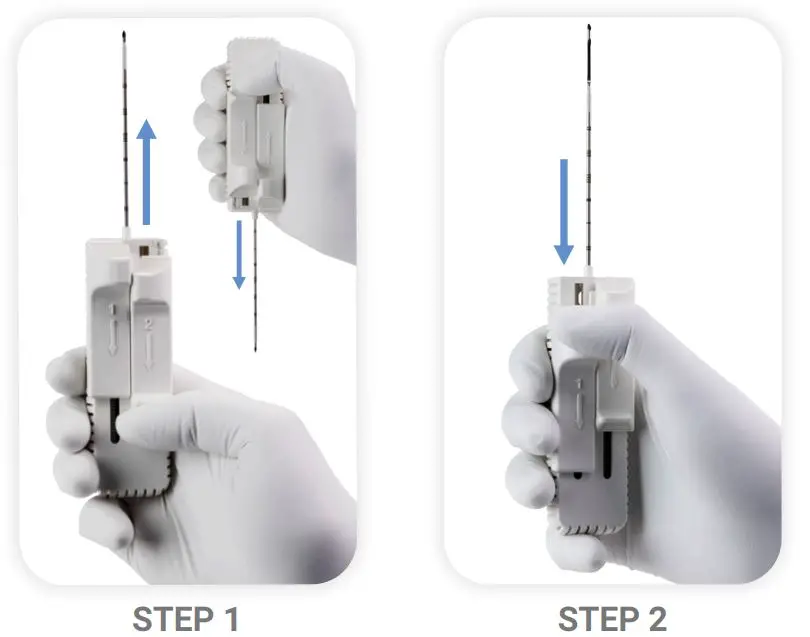 1
2
1
STEP 1
STEP 2