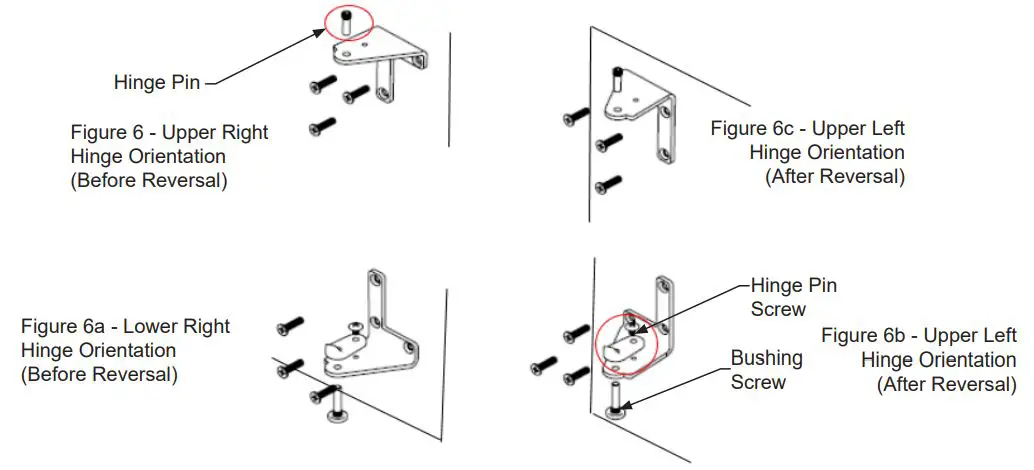 Hinge Pin

Figure 6 - Upper Right Hinge Orientation (Before Reversal)

Figure 6c - Upper Left Hinge Orientation (After Reversal)

Figure 6a - Lower Right Hinge Orientation (Before Reversal)

Hinge Pin Screw

Bushing Screw

Figure 6b - Upper Left Hinge Orientation (After Reversal)