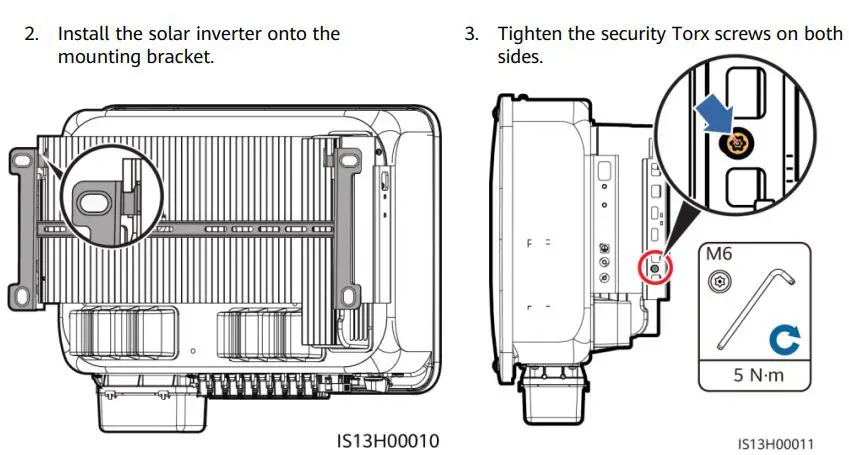 2. Install the solar inverter onto the mounting bracket.

IS13H00010

3. Tighten the security Torx screws on both sides.

M6

5 N·m

IS13H00011