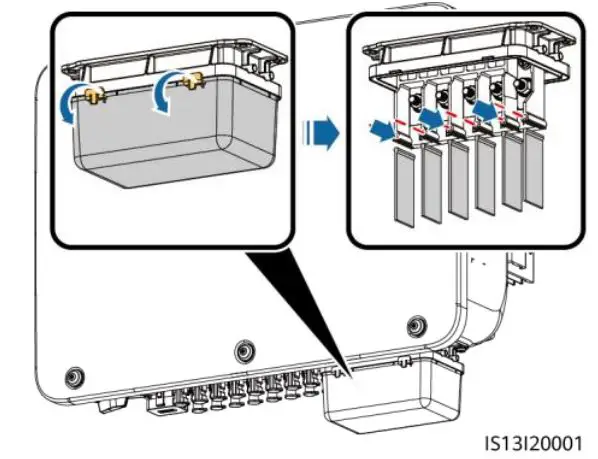 IS13I20001