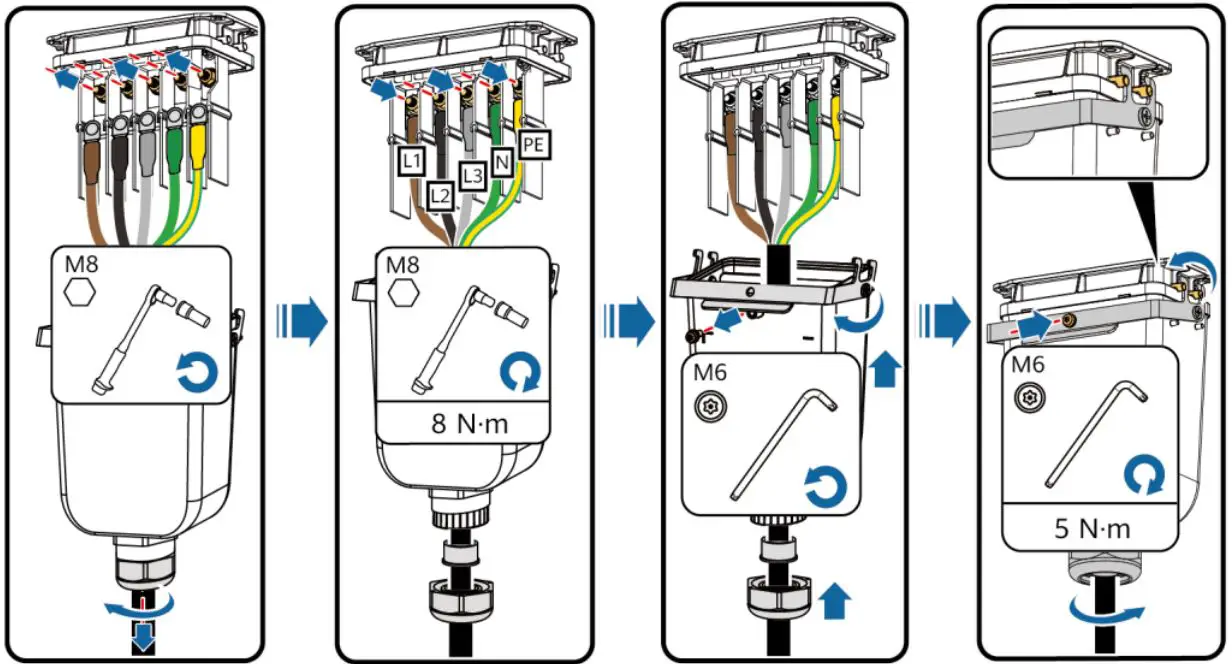 M8

L1
L2
L3
N
PE

M8

8 N·m

M6

M6

5 N·m