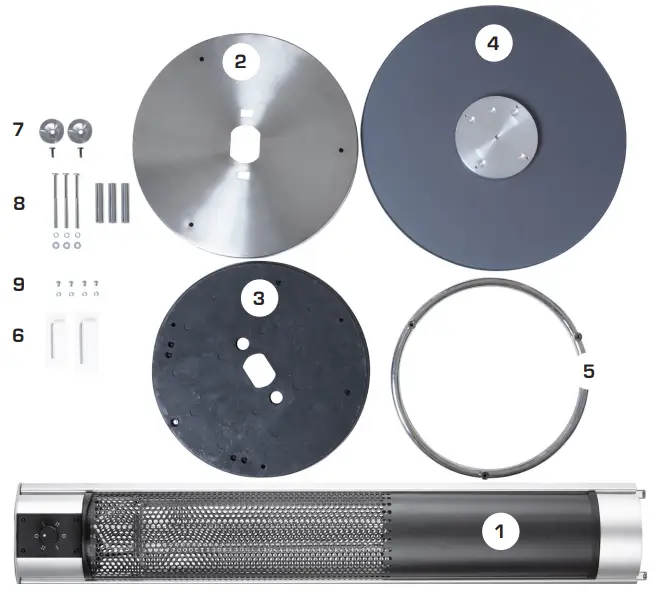 2
4
7
8
9
6
3
5
1