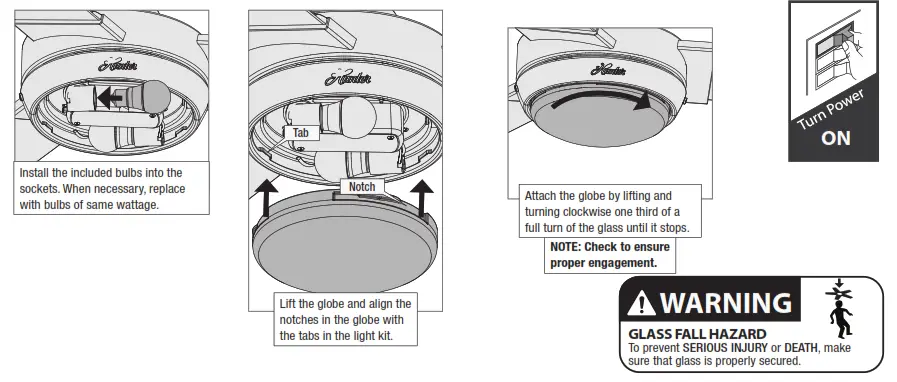 Hunter

Install the included bulbs into the sockets. When necessary, replace with bulbs of same wattage.

Hunter

Tab

Notch

Lift the globe and align the notches in the globe with the tabs in the light kit.

Hunter

Attach the globe by lifting and turning clockwise one third of a full turn of the glass until it stops.

NOTE: Check to ensure proper engagement.

Turn Power ON

WARNING

GLASS FALL HAZARD
To prevent SERIOUS INJURY or DEATH, make sure that glass is properly secured.