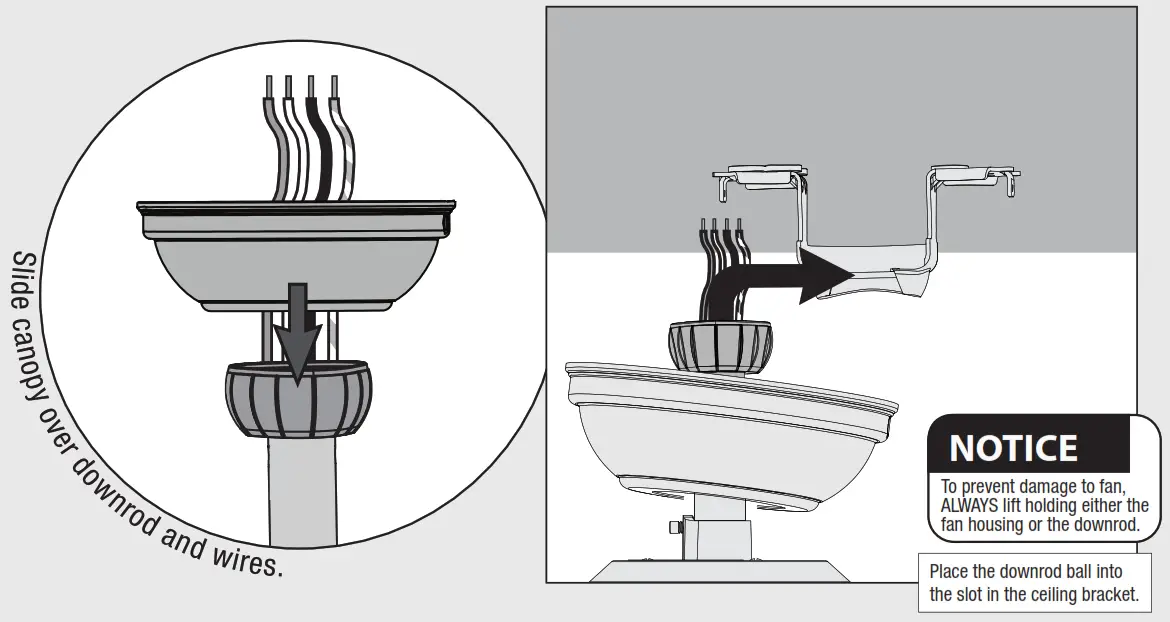 Slide canopy over downrod and wires.

NOTICE

To prevent damage to fan, ALWAYS lift holding either the fan housing or the downrod.

Place the downrod ball into the slot in the ceiling bracket.