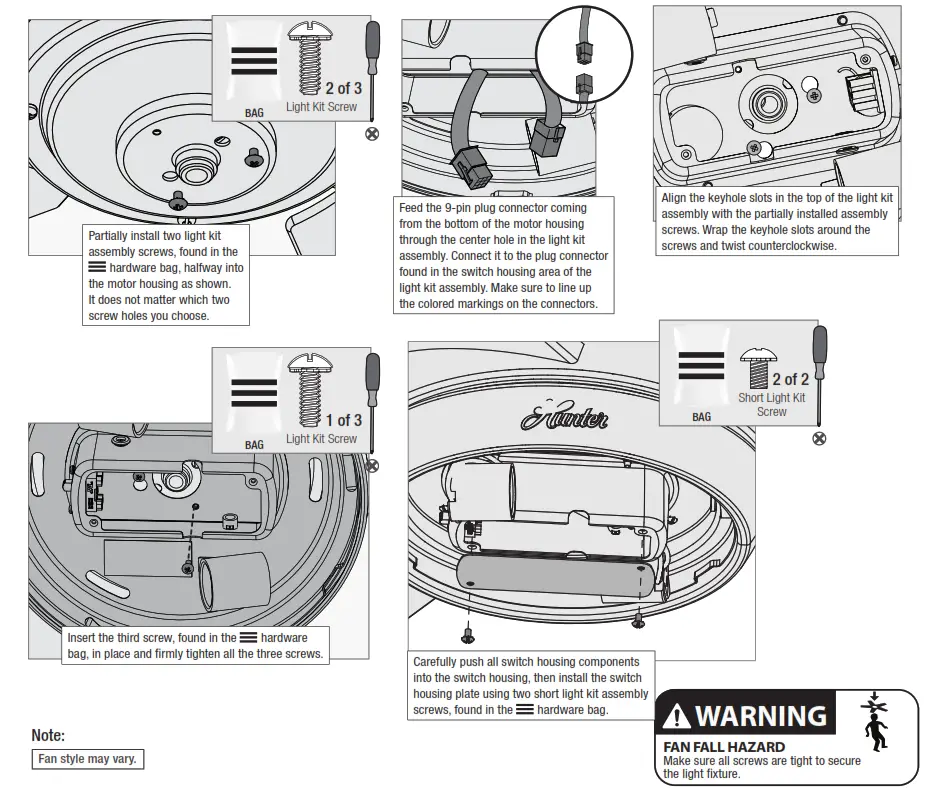 BAG

2 of 3
Light Kit Screw

Partially install two light kit assembly screws, found in the hardware bag, halfway into the motor housing as shown. It does not matter which two screw holes you choose.

Feed the 9-pin plug connector coming from the bottom of the motor housing through the center hole in the light kit assembly. Connect it to the plug connector found in the switch housing area of the light kit assembly. Make sure to line up the colored markings on the connectors.

Align the keyhole slots in the top of the light kit assembly with the partially installed assembly screws. Wrap the keyhole slots around the screws and twist counterclockwise.

BAG

1 of 3
Light Kit Screw

Insert the third screw, found in the hardware bag, in place and firmly tighten all the three screws.

Hunter

BAG

2 of 2
Short Light Kit Screw

Carefully push all switch housing components into the switch housing, then install the switch housing plate using two short light kit assembly screws, found in the hardware bag.

Note:
Fan style may vary.

WARNING
FAN FALL HAZARD
Make sure all screws are tight to secure the light fixture.