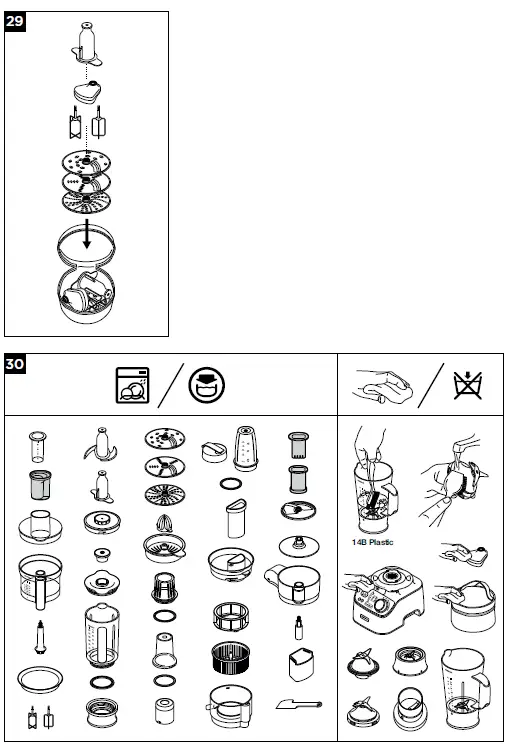 29

30

14B Plastic