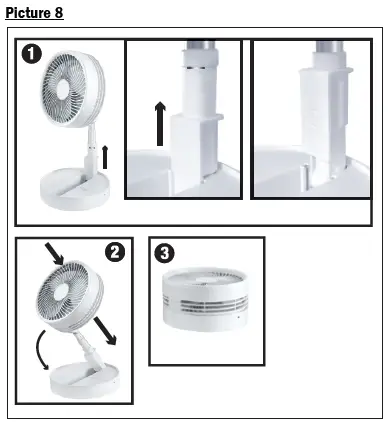 Picture 8

1

2

3