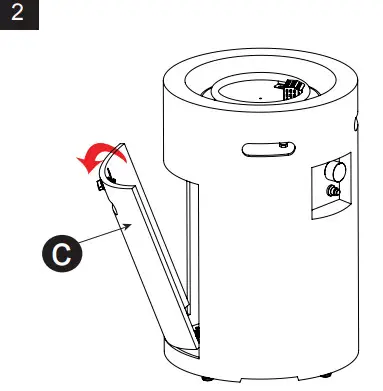 2

C