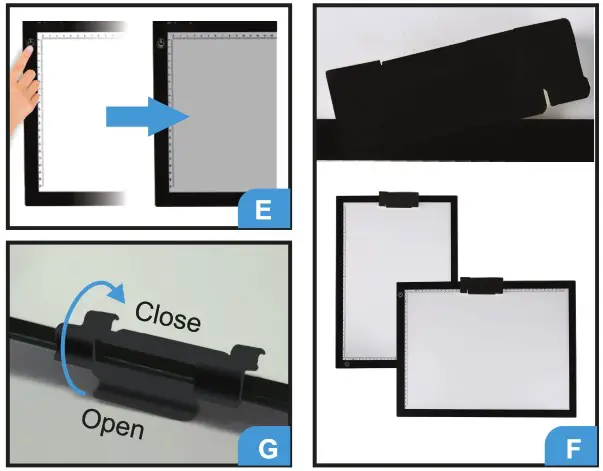 E

Close
Open
G

F