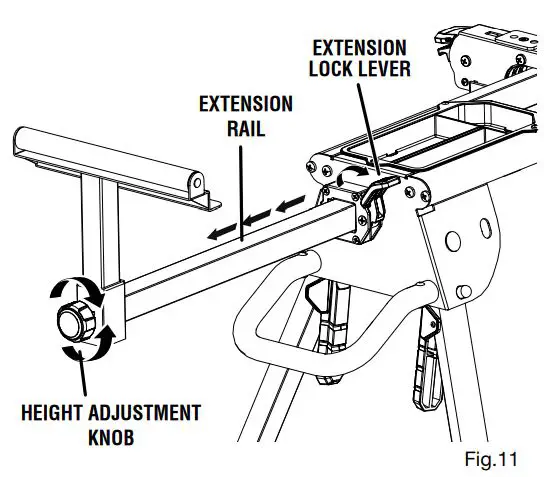 EXTENSION LOCK LEVER

EXTENSION RAIL

HEIGHT ADJUSTMENT KNOB

Fig.11