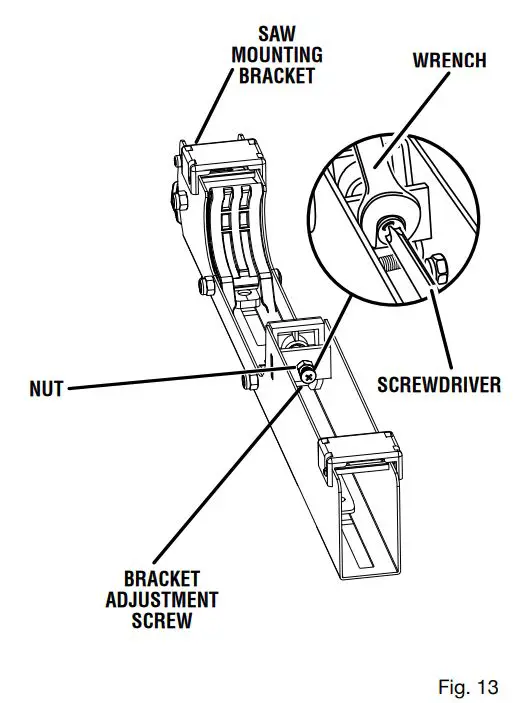 SAW MOUNTING BRACKET

WRENCH

NUT

SCREWDRIVER

BRACKET ADJUSTMENT SCREW

Fig. 13