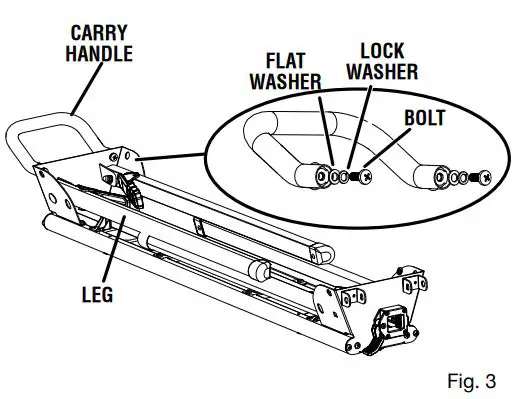 CARRY HANDLE

FLAT WASHER

LOCK WASHER

BOLT

LEG

Fig. 3