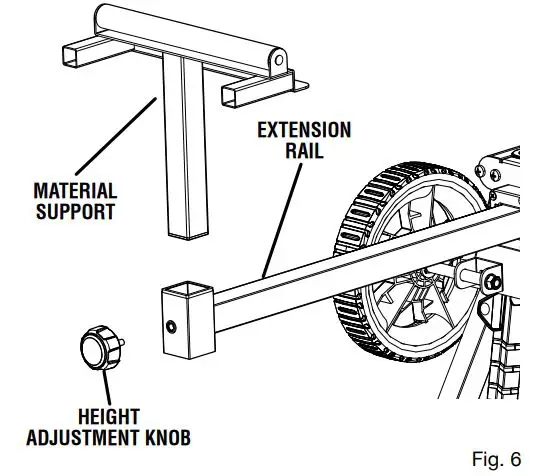 EXTENSION RAIL

MATERIAL SUPPORT

HEIGHT ADJUSTMENT KNOB

Fig. 6