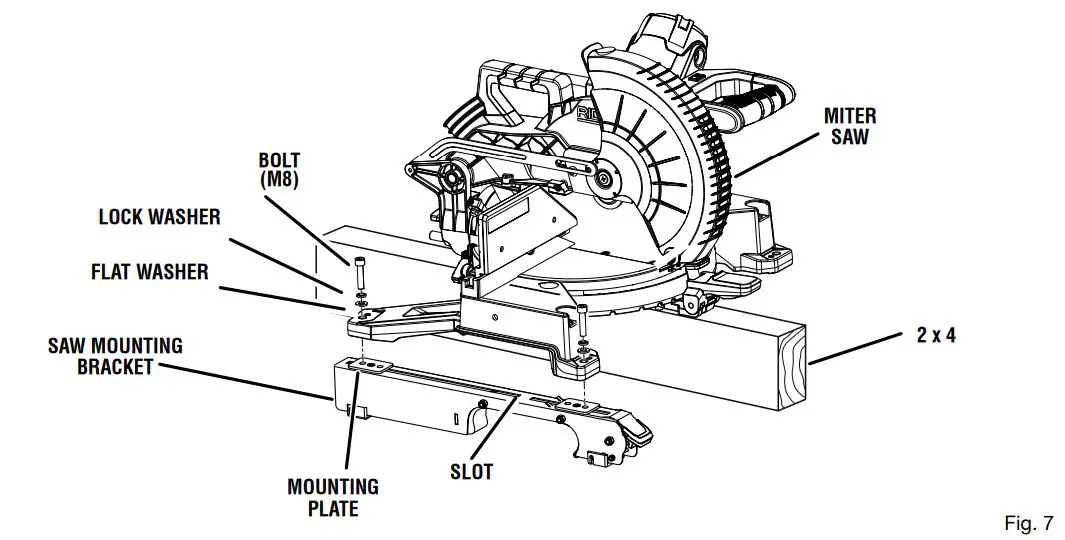 MITER SAW

BOLT (M8)

LOCK WASHER

FLAT WASHER

SAW MOUNTING BRACKET

2 x 4

MOUNTING PLATE

SLOT

Fig. 7