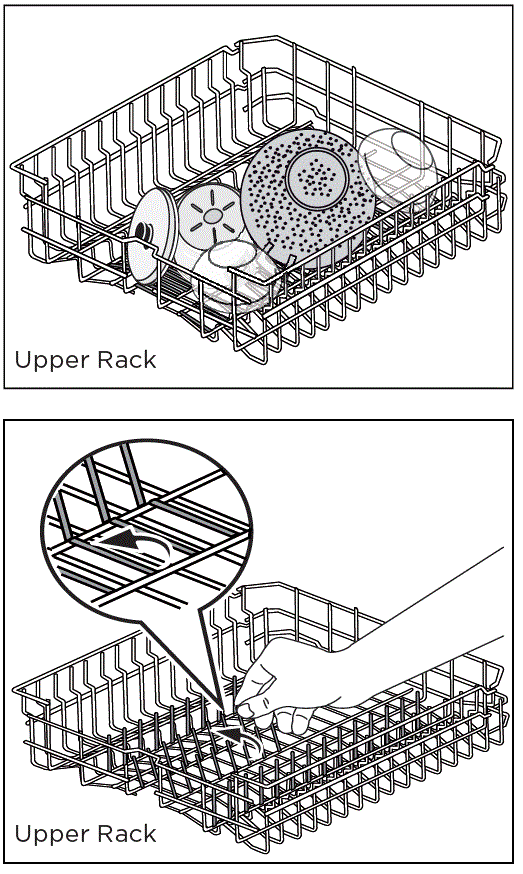 Upper Rack

Upper Rack