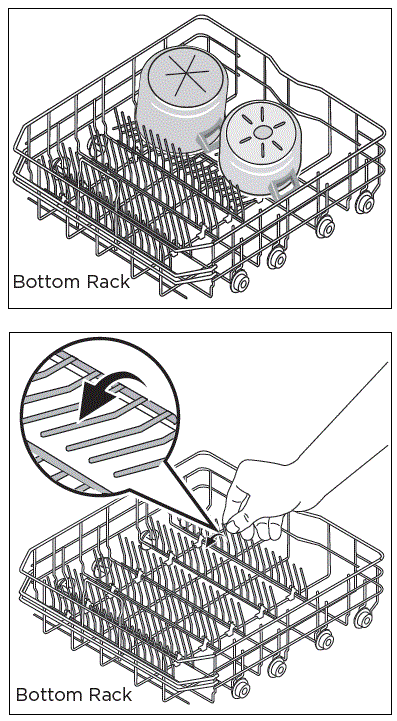 Bottom Rack

Bottom Rack