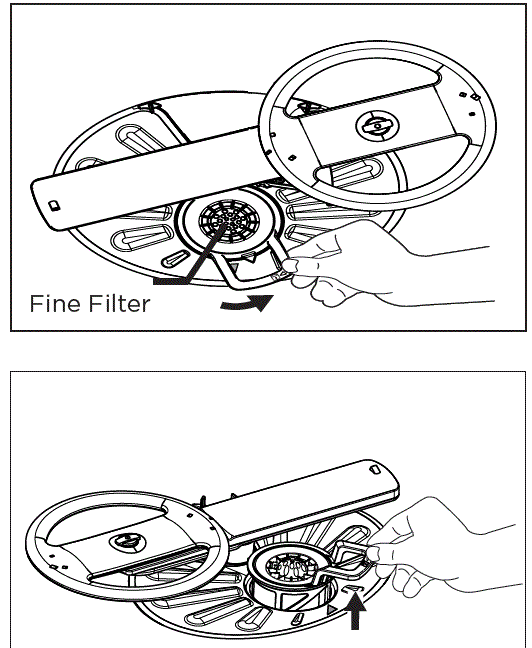 Fine Filter