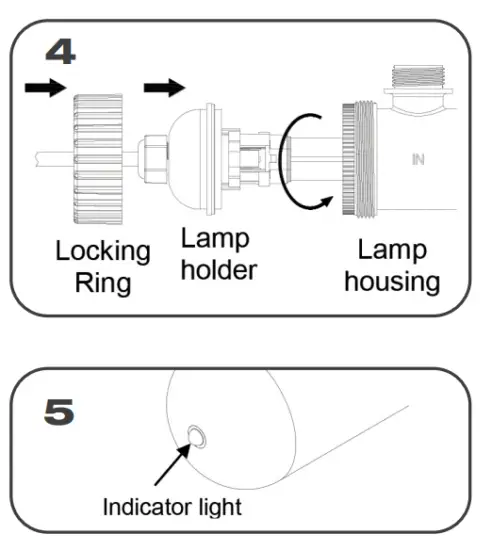 4

IN

Locking Ring

Lamp holder

Lamp housing

5

Indicator light