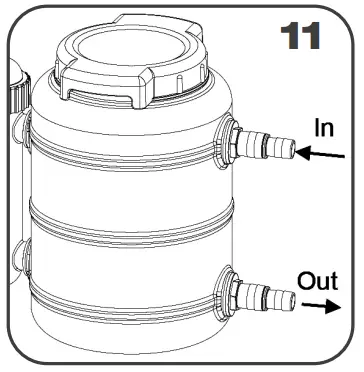 11

In

Out