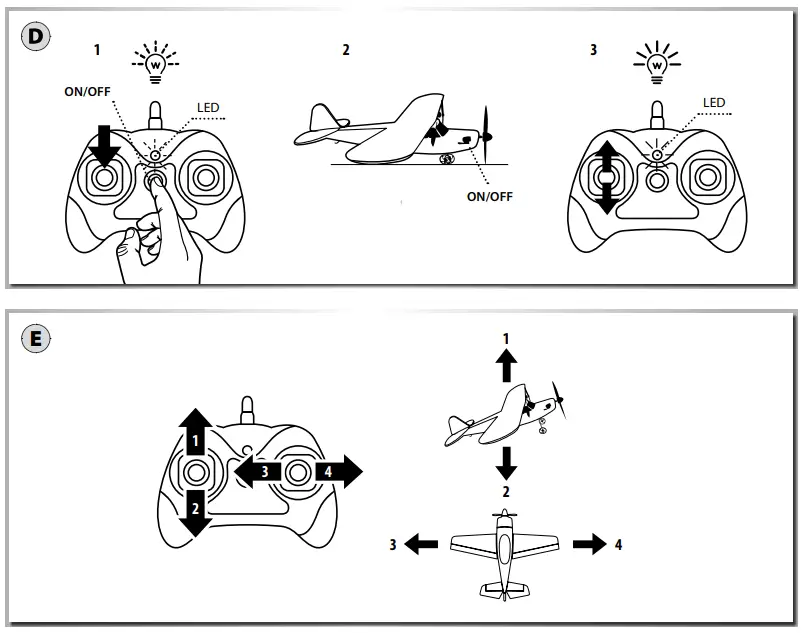 D

1

W

ON/OFF

LED

2

ON/OFF

3

W

LED

E

1

2

3

4

1

2

3

4