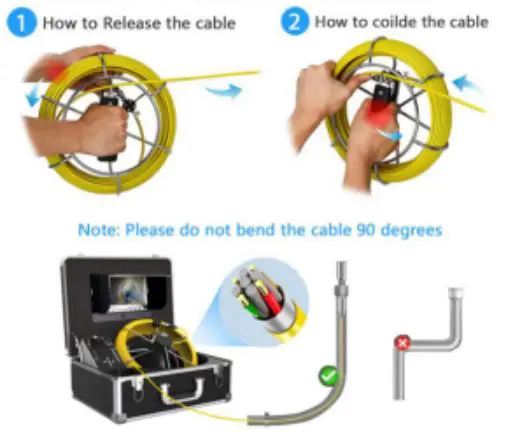 1 How to Release the cable

2 How to coilde the cable

Note: Please do not bend the cable 90 degrees