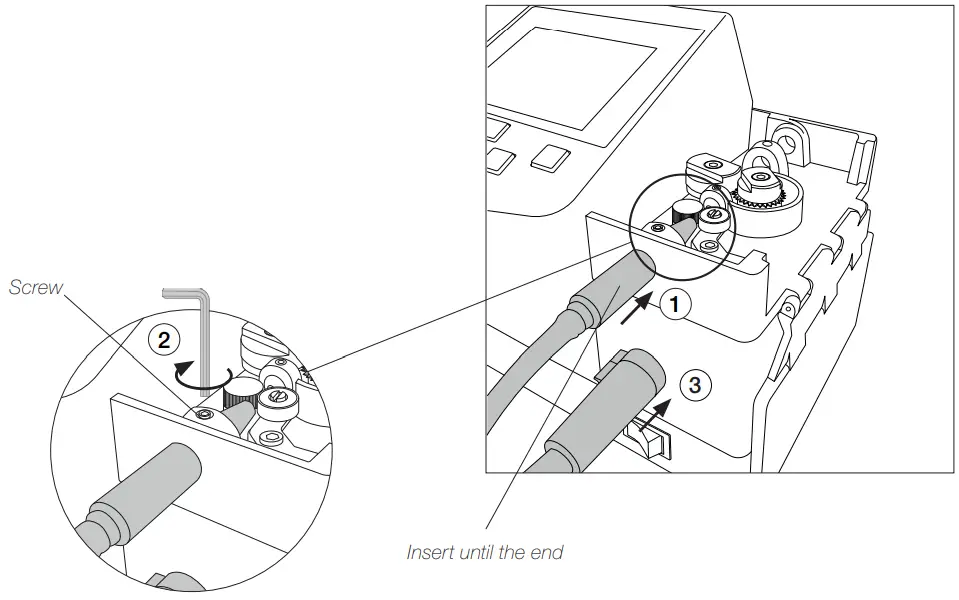 Screw

2

1

3

Insert until the end