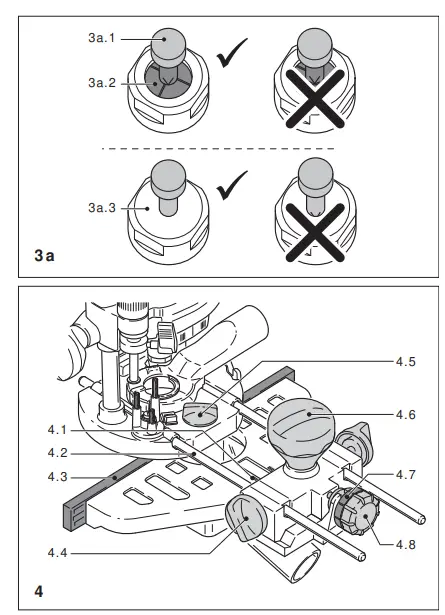 3a.1
3a.2
3a.3
3a

4.5
4.6
4.1
4.2
4.3
4.7
4.8
4.4
4