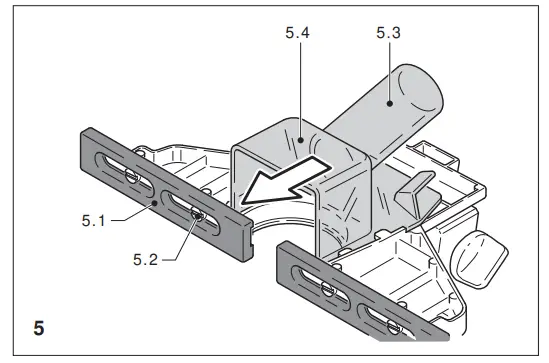 5.4
5.3
5.1
5.2
5