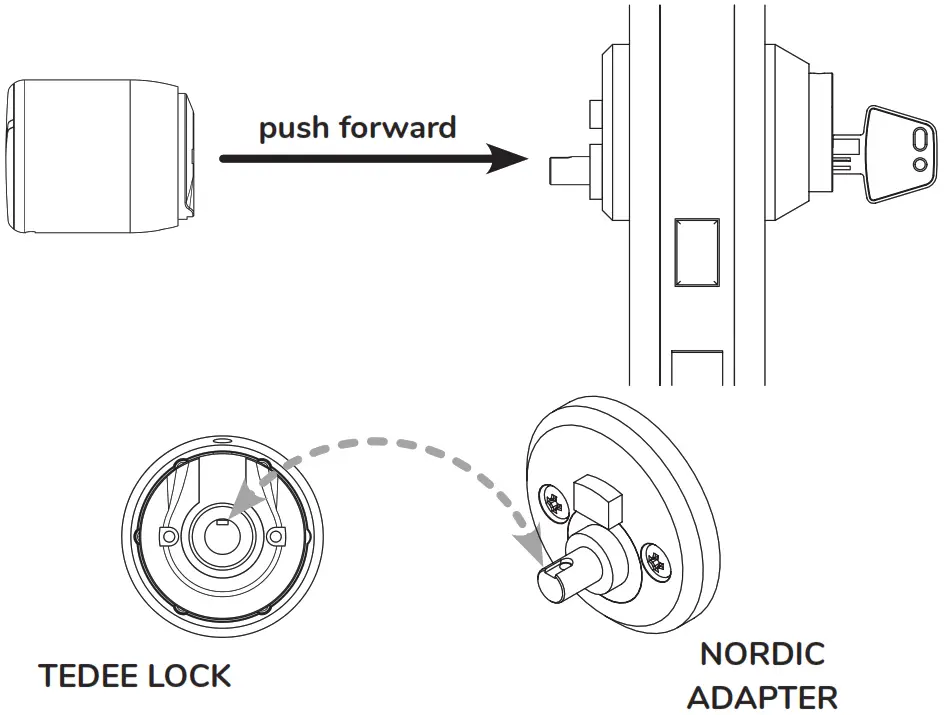 push forward

TEDEE LOCK

NORDIC ADAPTER