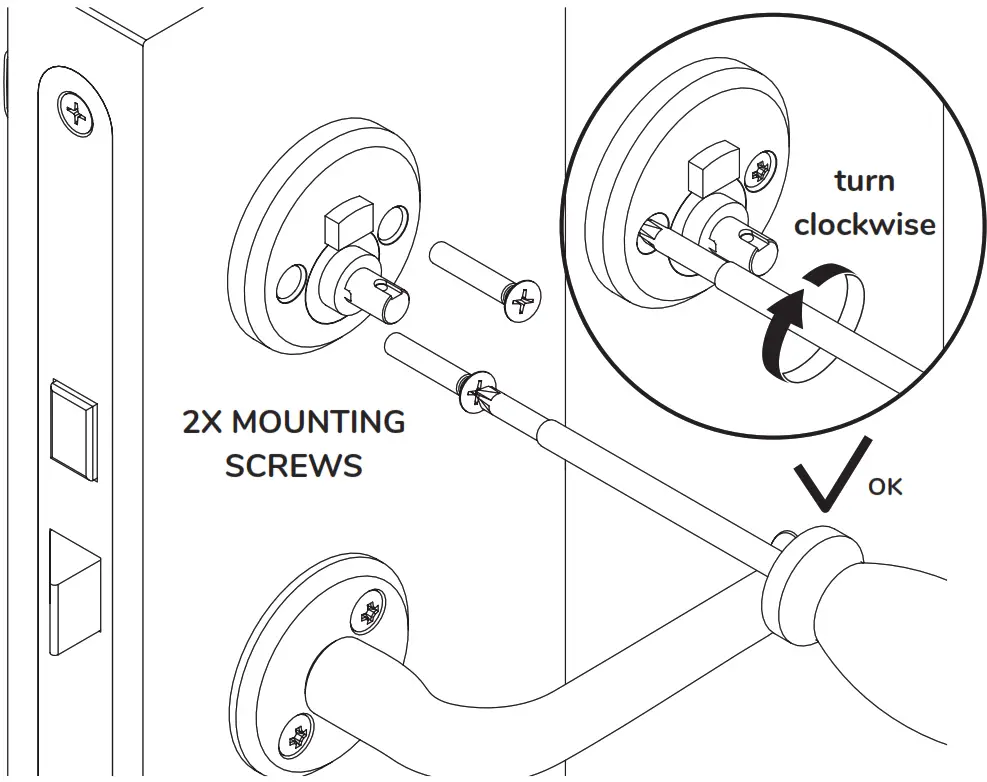 turn clockwise

2X MOUNTING SCREWS

OK