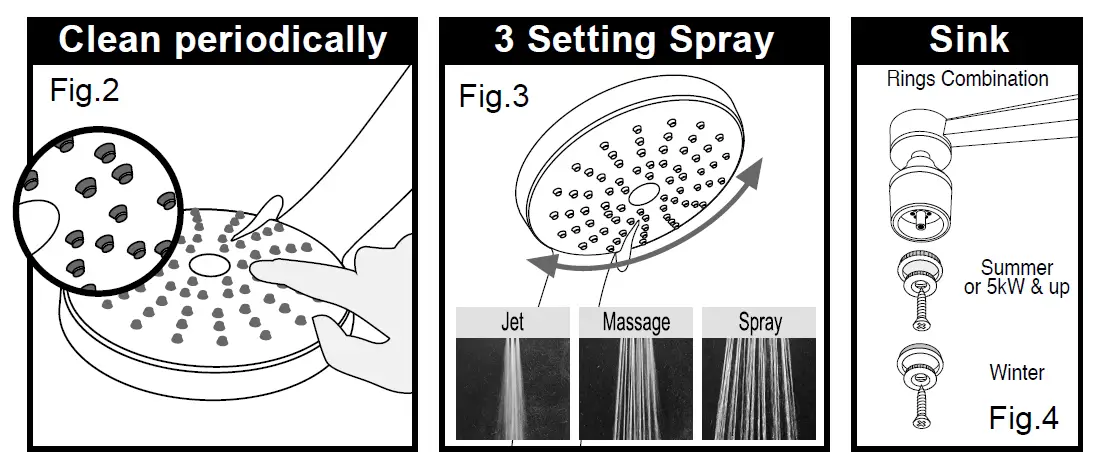 Clean periodically

Fig.2

3 Setting Spray

Fig.3

Jet

Massage

Spray

Sink

Rings Combination

Summer or 5kW & up

Winter

Fig.4