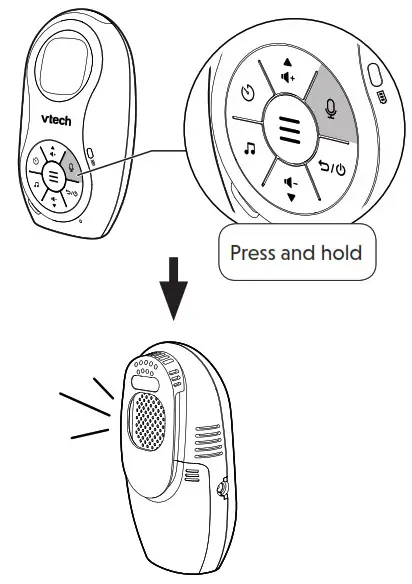 vtech

Press and hold