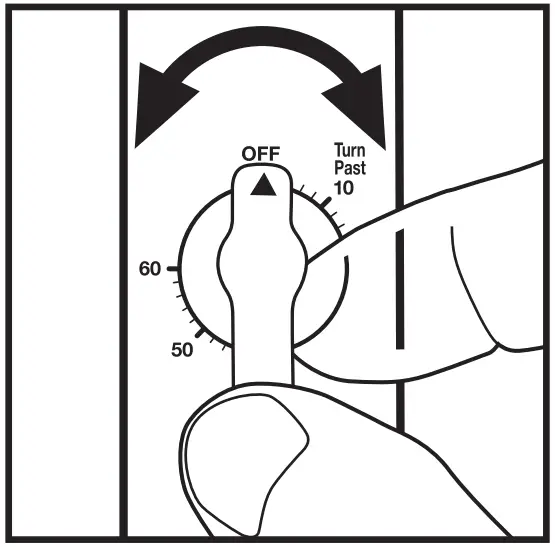 OFF
Turn Past 10
60
50