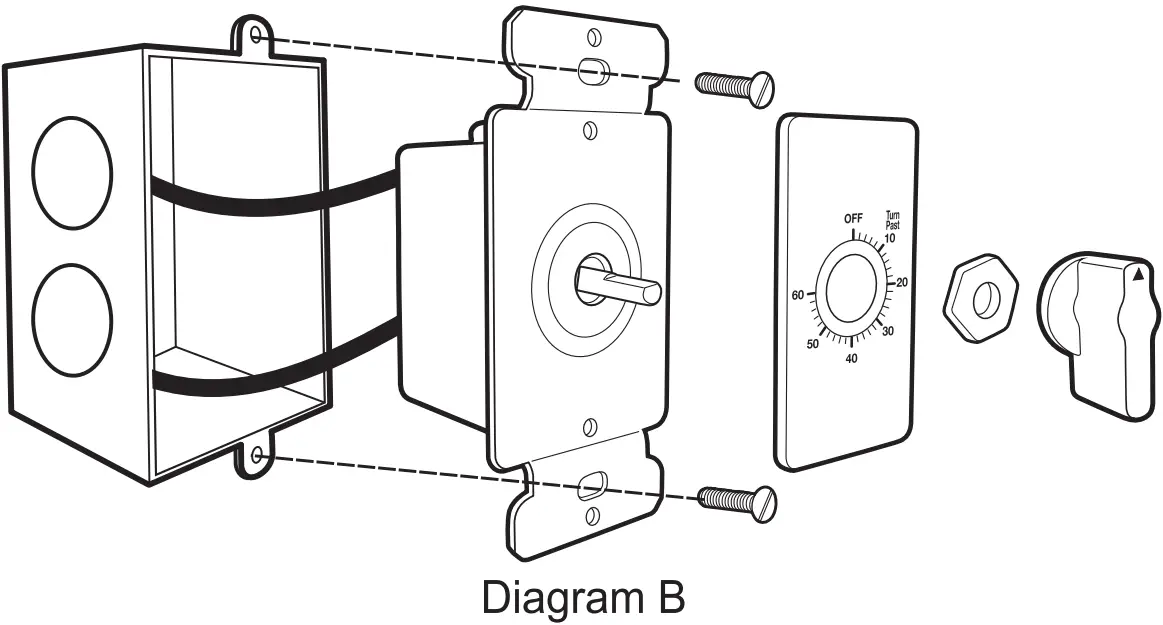 OFF
Turn
Past
10
20
30
40
50
60

Diagram B