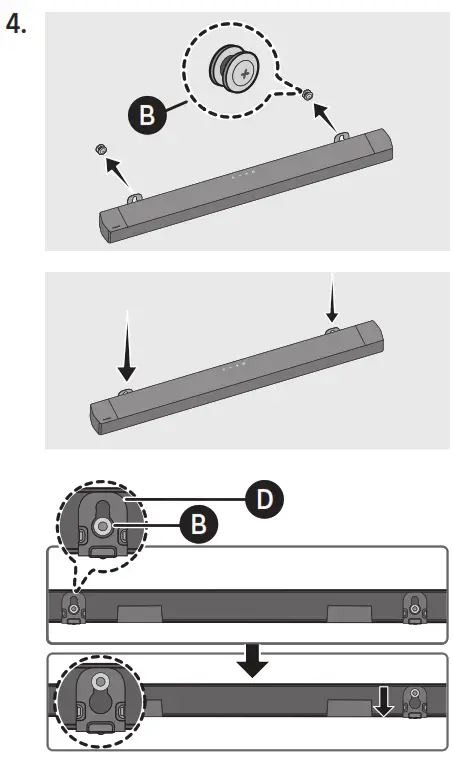 4.

B

D

B