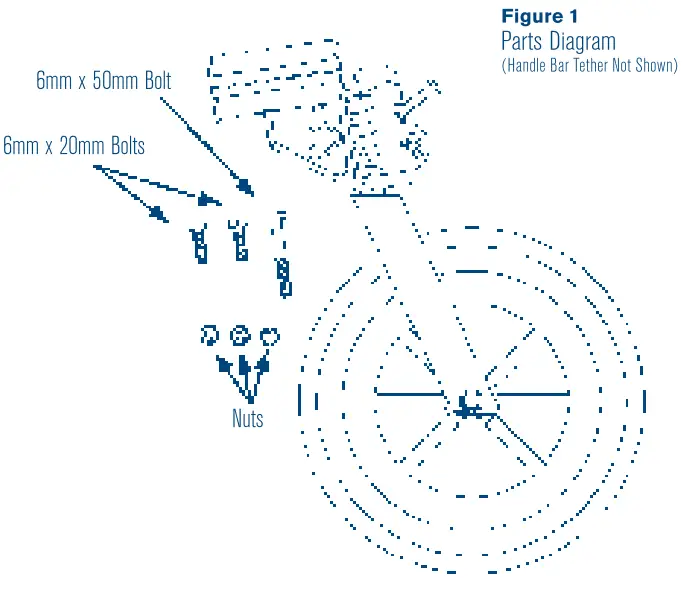 Figure 1
Parts Diagram
(Handle Bar Tether Not Shown)

6mm x 50mm Bolt

6mm x 20mm Bolts

Nuts