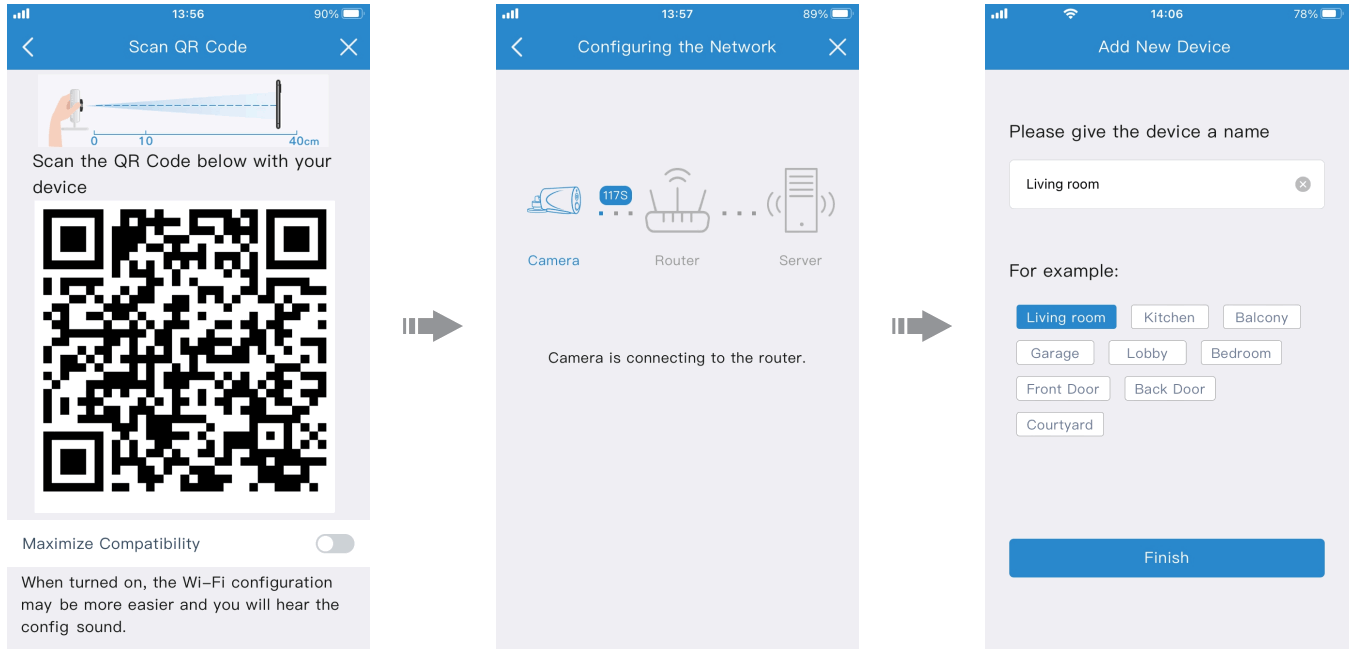 13:56 90%

Scan QR Code

0 10 40cm

Scan the QR Code below with your device

Maximize Compatibility

When turned on, the Wi-Fi configuration may be more easier and you will hear the config sound.

13:57 89%

Configuring the Network

117S

Camera Router Server

Camera is connecting to the router.

14:06 78%

Add New Device

Please give the device a name

Living room

For example:

Living room Kitchen Balcony

Garage Lobby Bedroom

Front Door Back Door

Courtyard

Finish